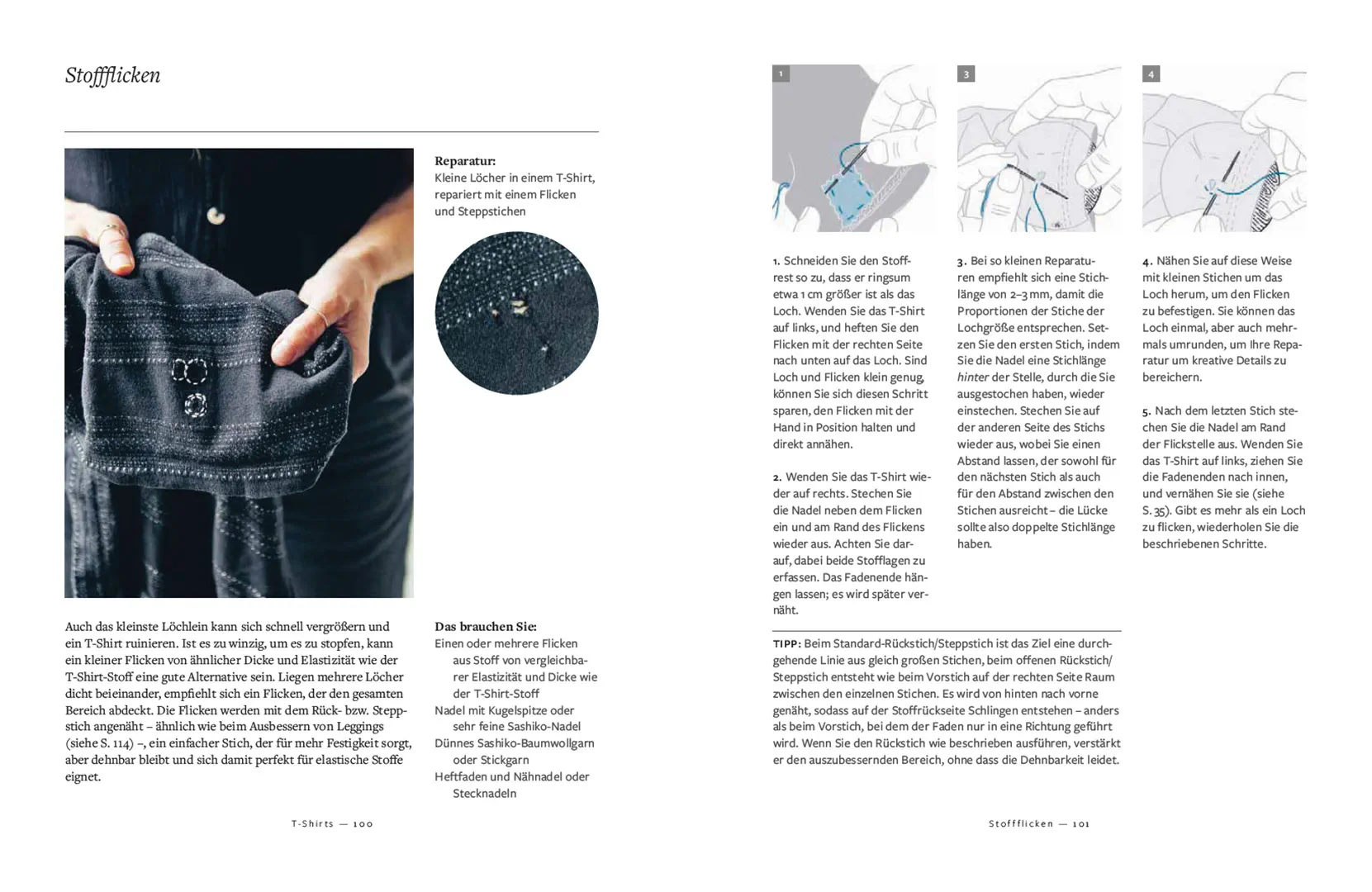 Stoffflicken

Reparatur:
Kleine Löcher in einem T-Shirt, repariert mit einem Flicken und Steppstichen

Auch das kleinste Löchlein kann sich schnell vergrößern und ein T-Shirt ruinieren. Ist es zu winzig, um es zu stopfen, kann ein kleiner Flicken von ähnlicher Dicke und Elastizität wie der T-Shirt-Stoff eine gute Alternative sein. Liegen mehrere Löcher dicht beieinander, empfiehlt sich ein Flicken, der den gesamten Bereich abdeckt. Die Flicken werden mit dem Rück- bzw. Steppstich angenäht – ähnlich wie beim Ausbessern von Leggings (siehe S. 114) –, ein einfacher Stich, der für mehr Festigkeit sorgt, aber dehnbar bleibt und sich damit perfekt für elastische Stoffe eignet.

Das brauchen Sie:
Einen oder mehrere Flicken aus Stoff von vergleichbarer Elastizität und Dicke wie der T-Shirt-Stoff
Nadel mit Kugelspitze oder sehr feine Sashiko-Nadel
Dünnes Sashiko-Baumwollgarn oder Stickgarn
Heftfaden und Nähnadel oder Stecknadeln

T-Shirts — 100

1

3

4

1. Schneiden Sie den Stoffrest so zu, dass er ringsum etwa 1 cm größer ist als das Loch. Wenden Sie das T-Shirt auf links, und heften Sie den Flicken mit der rechten Seite nach unten auf das Loch. Sind Loch und Flicken klein genug, können Sie sich diesen Schritt sparen, den Flicken mit der Hand in Position halten und direkt annähen.

2. Wenden Sie das T-Shirt wieder auf rechts. Stechen Sie die Nadel neben dem Flicken ein und am Rand des Flickens wieder aus. Achten Sie darauf, dabei beide Stofflagen zu erfassen. Das Fadenende hängen lassen; es wird später vernäht.

3. Bei so kleinen Reparaturen empfiehlt sich eine Stichlänge von 2–3 mm, damit die Proportionen der Stiche der Lochgröße entsprechen. Setzen Sie den ersten Stich, indem Sie die Nadel eine Stichlänge hinter der Stelle, durch die Sie ausgestochen haben, wieder einstechen. Stechen Sie auf der anderen Seite des Stichs wieder aus, wobei Sie einen Abstand lassen, der sowohl für den nächsten Stich als auch für den Abstand zwischen den Stichen ausreicht – die Lücke sollte also doppelte Stichlänge haben.

4. Nähen Sie auf diese Weise mit kleinen Stichen um das Loch herum, um den Flicken zu befestigen. Sie können das Loch einmal, aber auch mehrmals umrunden, um Ihre Reparatur um kreative Details zu bereichern.

5. Nach dem letzten Stich stechen Sie die Nadel am Rand der Flickstelle aus. Wenden Sie das T-Shirt auf links, ziehen Sie die Fadenenden nach innen, und vernähen Sie sie (siehe S. 35). Gibt es mehr als ein Loch zu flicken, wiederholen Sie die beschriebenen Schritte.

TIPP: Beim Standard-Rückstich/Steppstich ist das Ziel eine durchgehende Linie aus gleich großen Stichen, beim offenen Rückstich/Steppstich entsteht wie beim Vorstich auf der rechten Seite Raum zwischen den einzelnen Stichen. Es wird von hinten nach vorne genäht, sodass auf der Stoffrückseite Schlingen entstehen – anders als beim Vorstich, bei dem der Faden nur in eine Richtung geführt wird. Wenn Sie den Rückstich wie beschrieben ausführen, verstärkt er den auszubessernden Bereich, ohne dass die Dehnbarkeit leidet.

Stoffflicken — 101