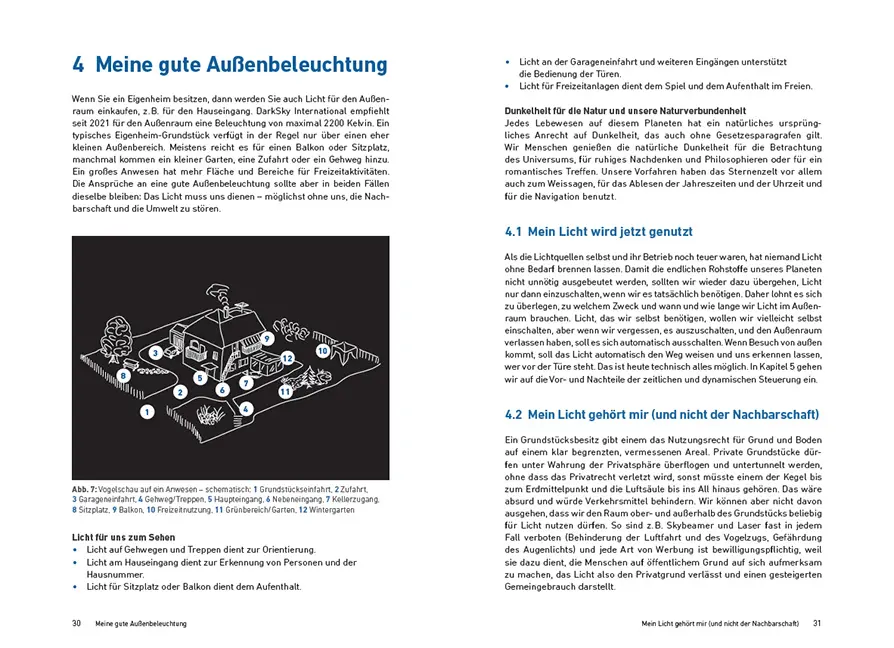 4 Meine gute Außenbeleuchtung

Wenn Sie ein Eigenheim besitzen, dann werden Sie auch Licht für den Außenraum einkaufen, z.B. für den Hauseingang. DarkSky International empfiehlt seit 2021 für den Außenraum eine Beleuchtung von maximal 2200 Kelvin. Ein typisches Eigenheim-Grundstück verfügt in der Regel nur über einen eher kleinen Außenbereich. Meistens reicht es für einen Balkon oder Sitzplatz, manchmal kommen ein kleiner Garten, eine Zufahrt oder ein Gehweg hinzu. Ein großes Anwesen hat mehr Fläche und Bereiche für Freizeitaktivitäten. Die Ansprüche an eine gute Außenbeleuchtung sollte aber in beiden Fällen dieselbe bleiben: Das Licht muss uns dienen – möglichst ohne uns, die Nachbarschaft und die Umwelt zu stören.

1 2 3 4 5 6 7 8 9 10 11 12

Abb. 7: Vogelschau auf ein Anwesen – schematisch: 1 Grundstückseinfahrt, 2 Zufahrt, 3 Garageneinfahrt, 4 Gehweg/Treppen, 5 Haupteingang, 6 Nebeneingang, 7 Kellerzugang, 8 Sitzplatz, 9 Balkon, 10 Freizeitnutzung, 11 Grünbereich/Garten, 12 Wintergarten

Licht für uns zum Sehen
• Licht auf Gehwegen und Treppen dient zur Orientierung.
• Licht am Hauseingang dient zur Erkennung von Personen und der Hausnummer.
• Licht für Sitzplatz oder Balkon dient dem Aufenthalt.

30 Meine gute Außenbeleuchtung

• Licht an der Garageneinfahrt und weiteren Eingängen unterstützt die Bedienung der Türen.
• Licht für Freizeitanlagen dient dem Spiel und dem Aufenthalt im Freien.

Dunkelheit für die Natur und unsere Naturverbundenheit
Jedes Lebewesen auf diesem Planeten hat ein natürliches ursprüngliches Anrecht auf Dunkelheit, das auch ohne Gesetzesparagrafen gilt. Wir Menschen genießen die natürliche Dunkelheit für die Betrachtung des Universums, für ruhiges Nachdenken und Philosophieren oder für ein romantisches Treffen. Unsere Vorfahren haben das Sternenzelt vor allem auch zum Weissagen, für das Ablesen der Jahreszeiten und der Uhrzeit und für die Navigation benutzt.

4.1 Mein Licht wird jetzt genutzt

Als die Lichtquellen selbst und ihr Betrieb noch teuer waren, hat niemand Licht ohne Bedarf brennen lassen. Damit die endlichen Rohstoffe unseres Planeten nicht unnötig ausgebeutet werden, sollten wir wieder dazu übergehen, Licht nur dann einzuschalten, wenn wir es tatsächlich benötigen. Daher lohnt es sich zu überlegen, zu welchem Zweck und wann und wie lange wir Licht im Außenraum brauchen. Licht, das wir selbst benötigen, wollen wir vielleicht selbst einschalten, aber wenn wir vergessen, es auszuschalten, und den Außenraum verlassen haben, soll es sich automatisch ausschalten. Wenn Besuch von außen kommt, soll das Licht automatisch den Weg weisen und uns erkennen lassen, wer vor der Türe steht. Das ist heute technisch alles möglich. In Kapitel 5 gehen wir auf die Vor- und Nachteile der zeitlichen und dynamischen Steuerung ein.

4.2 Mein Licht gehört mir (und nicht der Nachbarschaft)

Ein Grundstücksbesitz gibt einem das Nutzungsrecht für Grund und Boden auf einem klar begrenzten, vermessenen Areal. Private Grundstücke dürfen unter Wahrung der Privatsphäre überflogen und untertunnelt werden, ohne dass das Privatrecht verletzt wird, sonst müsste einem der Kegel bis zum Erdmittelpunkt und die Luftsäule bis ins All hinaus gehören. Das wäre absurd und würde Verkehrsmittel behindern. Wir können aber nicht davon ausgehen, dass wir den Raum ober- und außerhalb des Grundstücks beliebig für Licht nutzen dürfen. So sind z.B. Skybeamer und Laser fast in jedem Fall verboten (Behinderung der Luftfahrt und des Vogelzugs, Gefährdung des Augenlichts) und jede Art von Werbung ist bewilligungspflichtig, weil sie dazu dient, die Menschen auf öffentlichem Grund auf sich aufmerksam zu machen, das Licht also den Privatgrund verlässt und einen gesteigerten Gemeingebrauch darstellt.

Mein Licht gehört mir (und nicht der Nachbarschaft) 31